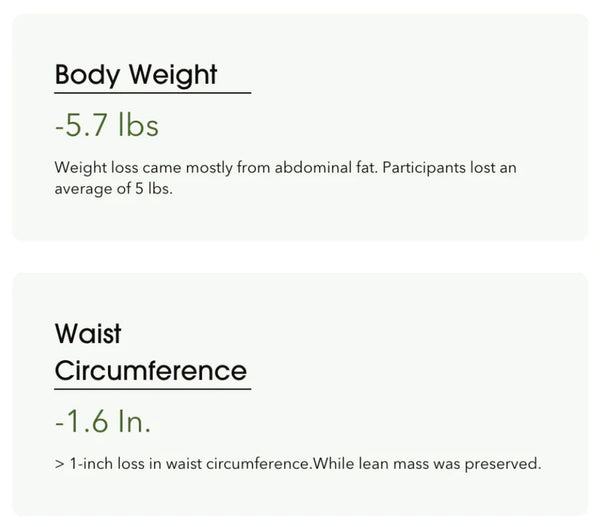 Body Weight

-5.7 lbs

Weight loss came mostly from abdominal fat. Participants lost an average of 5 lbs.

Waist Circumference

-1.6 In.

> 1-inch loss in waist circumference.While lean mass was preserved.